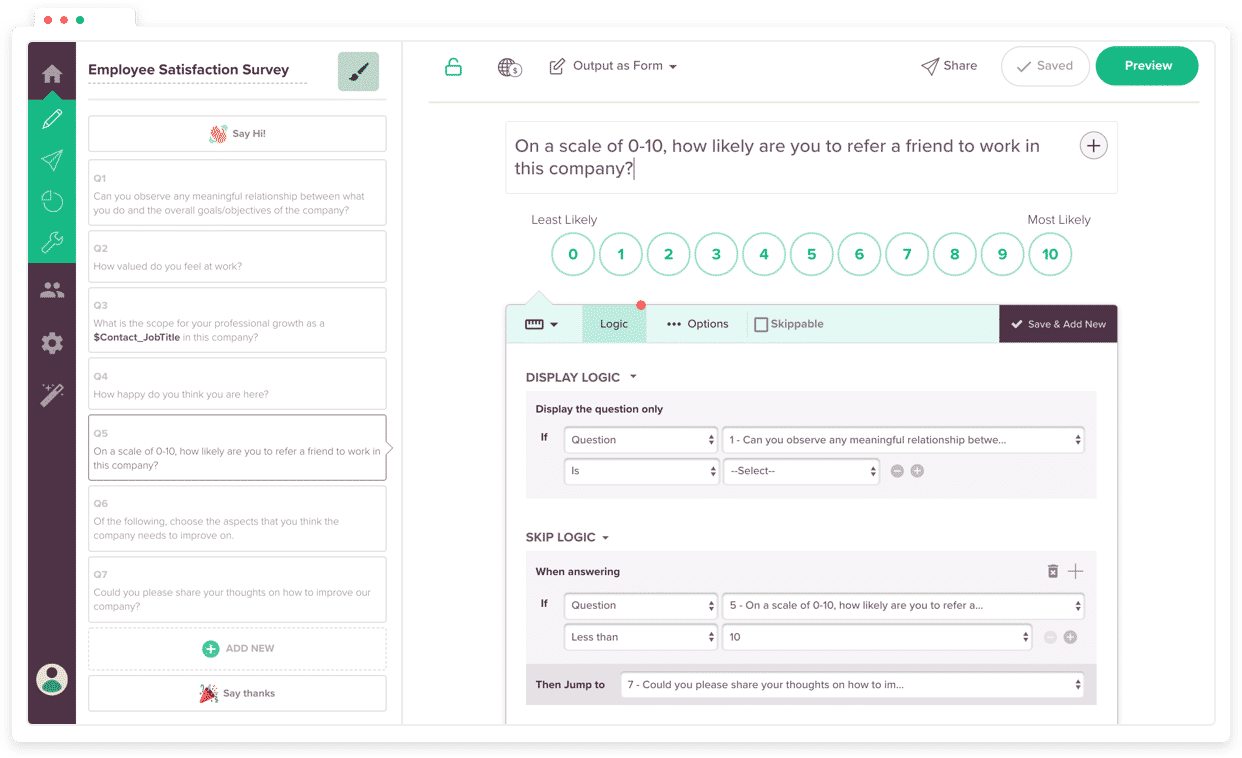 Employee Satisfaction Survey

Say Hi!

Q1
Can you observe any meaningful relationship between what you do and the overall goals/objectives of the company?

Q2
How valued do you feel at work?

Q3
What is the scope for your professional growth as a $Contact_JobTitle in this company?

Q4
How happy do you think you are here?

Q5
On a scale of 0-10, how likely are you to refer a friend to work in this company?

Q6
Of the following, choose the aspects that you think the company needs to improve on.

Q7
Could you please share your thoughts on how to improve our company?

ADD NEW

Say thanks

Output as Form

Share

Saved

Preview

On a scale of 0-10, how likely are you to refer a friend to work in this company?

Least Likely

Most Likely

0 1 2 3 4 5 6 7 8 9 10

Logic

Options

Skippable

Save & Add New

DISPLAY LOGIC

Display the question only

If

Question

1 - Can you observe any meaningful relationship betwe...

Is

--Select--

SKIP LOGIC

When answering

If

Question

5 - On a scale of 0-10, how likely are you to refer a...

Less than

10

Then Jump to

7 - Could you please share your thoughts on how to im...