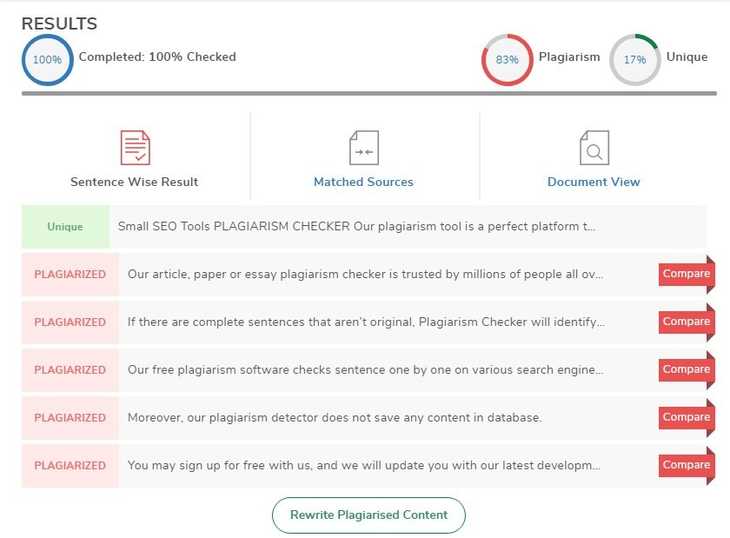 RESULTS

100% Completed: 100% Checked

83% Plagiarism

17% Unique

Sentence Wise Result

Matched Sources

Document View

Unique Small SEO Tools PLAGIARISM CHECKER Our plagiarism tool is a perfect platform t...

PLAGIARIZED Our article, paper or essay plagiarism checker is trusted by millions of people all ov... Compare

PLAGIARIZED If there are complete sentences that aren't original, Plagiarism Checker will identify... Compare

PLAGIARIZED Our free plagiarism software checks sentence one by one on various search engine... Compare

PLAGIARIZED Moreover, our plagiarism detector does not save any content in database. Compare

PLAGIARIZED You may sign up for free with us, and we will update you with our latest developm... Compare

Rewrite Plagiarised Content