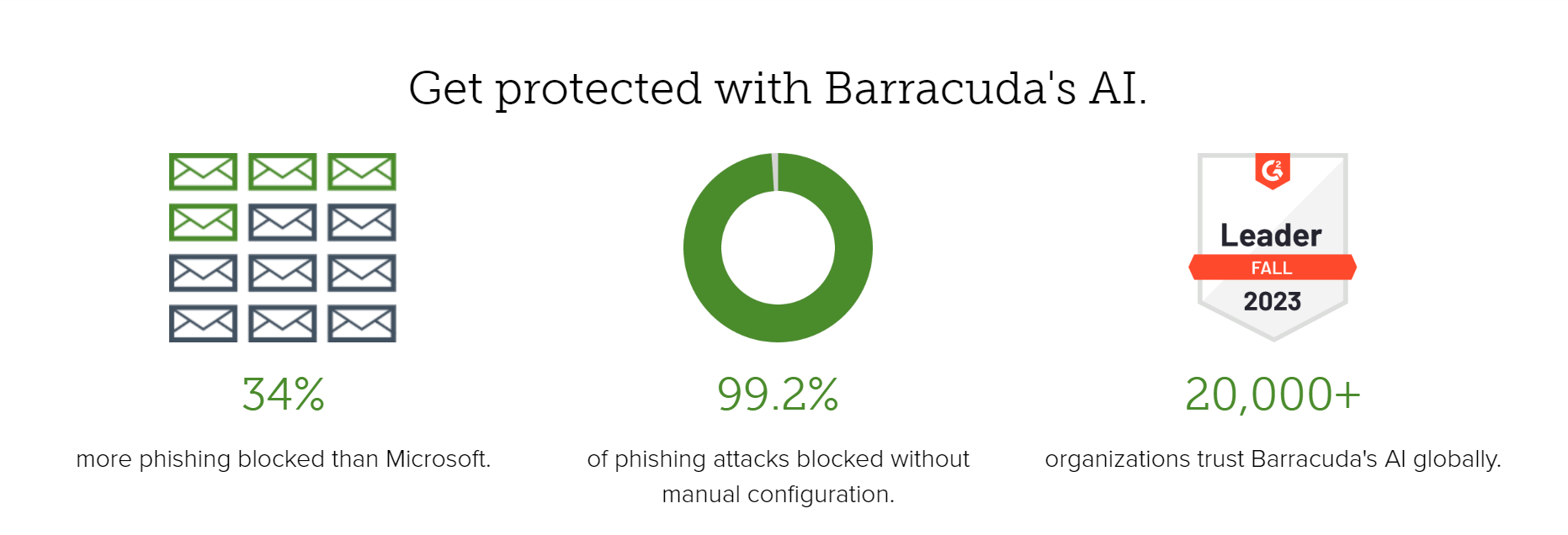 Get protected with Barracuda's AI.

34%

more phishing blocked than Microsoft.

99.2%

of phishing attacks blocked without manual configuration.

Leader
FALL
2023

20,000+

organizations trust Barracuda's AI globally.