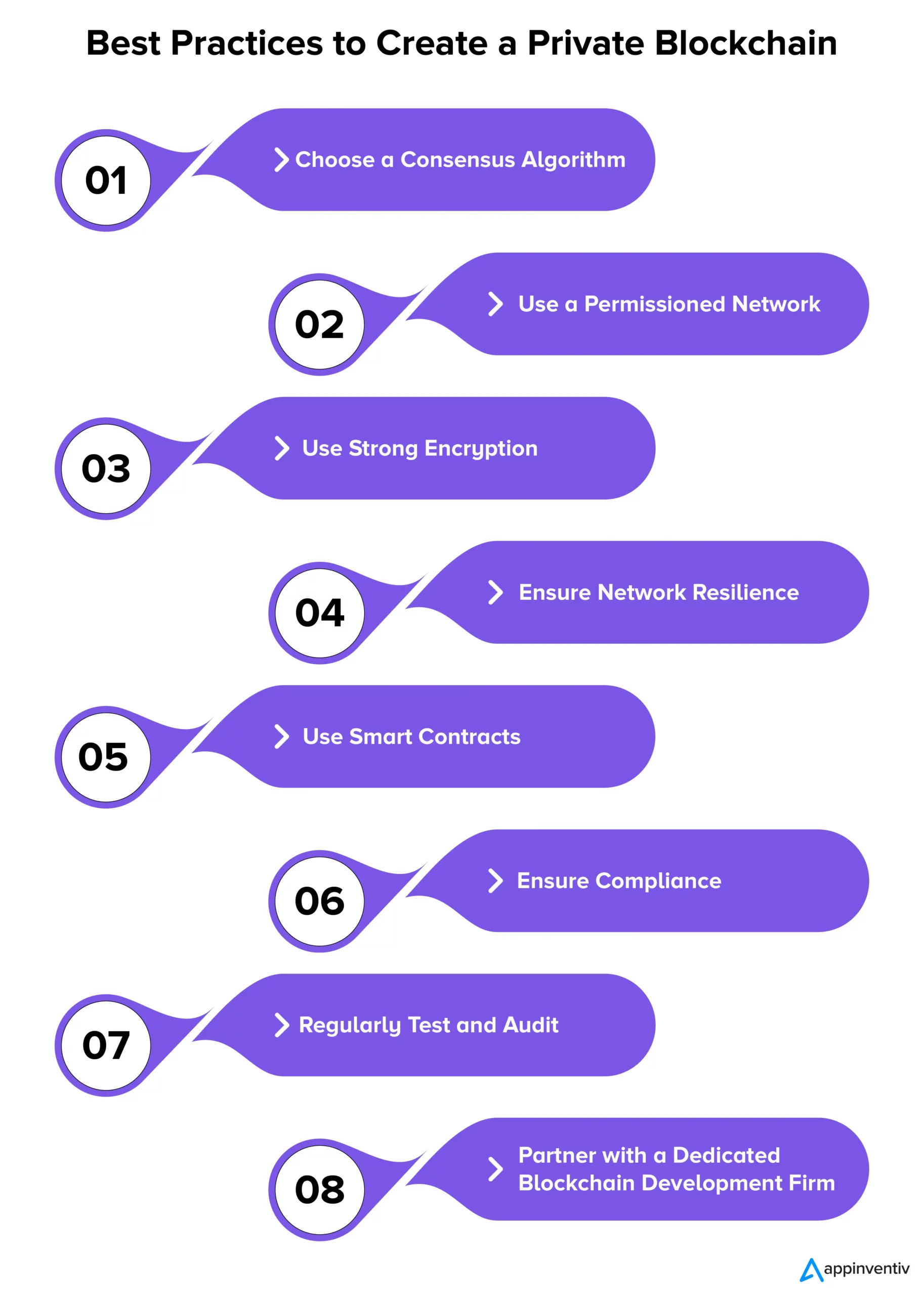 Best Practices to Create a Private Blockchain

01

Choose a Consensus Algorithm

02

Use a Permissioned Network

03

Use Strong Encryption

04

Ensure Network Resilience

05

Use Smart Contracts

06

Ensure Compliance

07

Regularly Test and Audit

08

Partner with a Dedicated Blockchain Development Firm

appinventiv