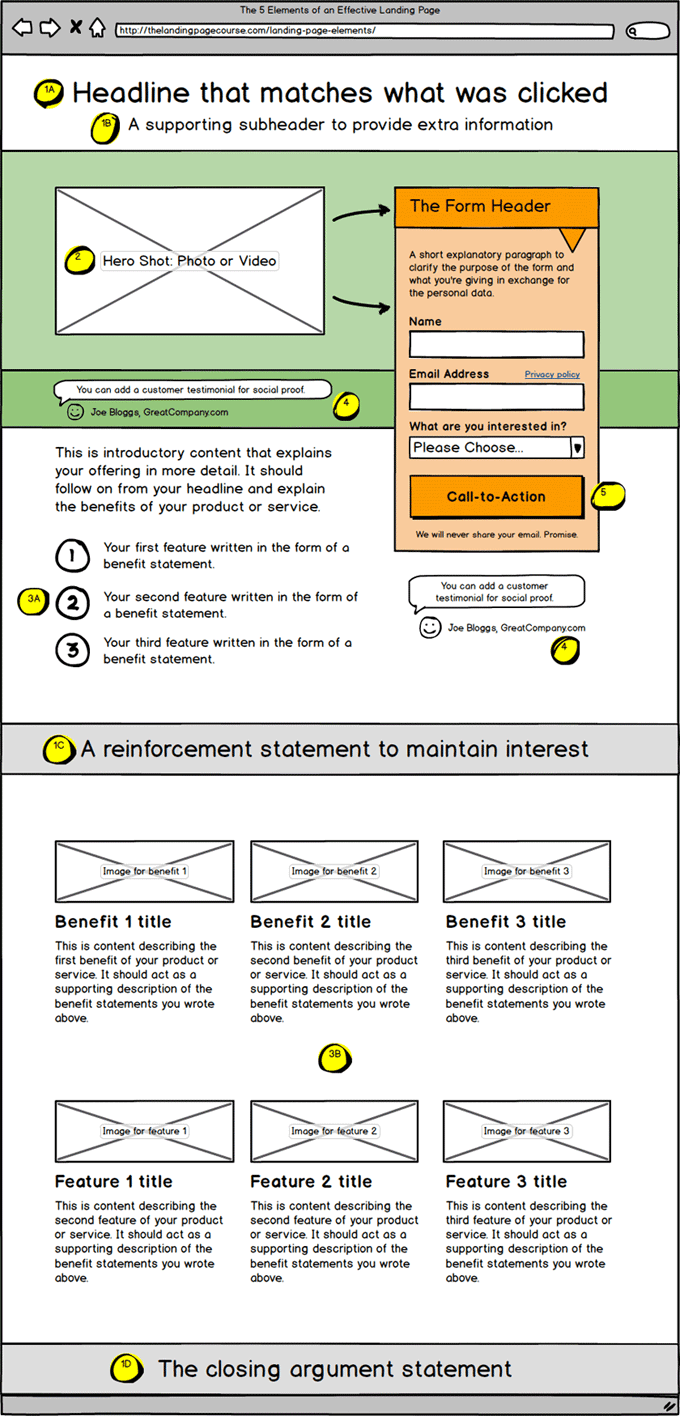 The 5 Elements of an Effective Landing Page

http://thelandingpagecourse.com/landing-page-elements/

1A Headline that matches what was clicked

1B A supporting subheader to provide extra information

2 Hero Shot: Photo or Video

The Form Header

A short explanatory paragraph to clarify the purpose of the form and what you're giving in exchange for the personal data.

Name

Email Address Privacy policy

What are you interested in?

Please Choose...

Call-to-Action 5

We will never share your email. Promise.

You can add a customer testimonial for social proof.

Joe Bloggs, GreatCompany.com 4

This is introductory content that explains your offering in more detail. It should follow on from your headline and explain the benefits of your product or service.

1 Your first feature written in the form of a benefit statement.

3A 2 Your second feature written in the form of a benefit statement.

3 Your third feature written in the form of a benefit statement.

You can add a customer testimonial for social proof.

Joe Bloggs, GreatCompany.com

4

1C A reinforcement statement to maintain interest

Image for benefit 1

Benefit 1 title

This is content describing the first benefit of your product or service. It should act as a supporting description of the benefit statements you wrote above.

Image for benefit 2

Benefit 2 title

This is content describing the second benefit of your product or service. It should act as a supporting description of the benefit statements you wrote above.

Image for benefit 3

Benefit 3 title

This is content describing the third benefit of your product or service. It should act as a supporting description of the benefit statements you wrote above.

3B

Image for feature 1

Feature 1 title

This is content describing the second feature of your product or service. It should act as a supporting description of the benefit statements you wrote above.

Image for feature 2

Feature 2 title

This is content describing the second feature of your product or service. It should act as a supporting description of the benefit statements you wrote above.

Image for feature 3

Feature 3 title

This is content describing the third feature of your product or service. It should act as a supporting description of the benefit statements you wrote above.

1D The closing argument statement