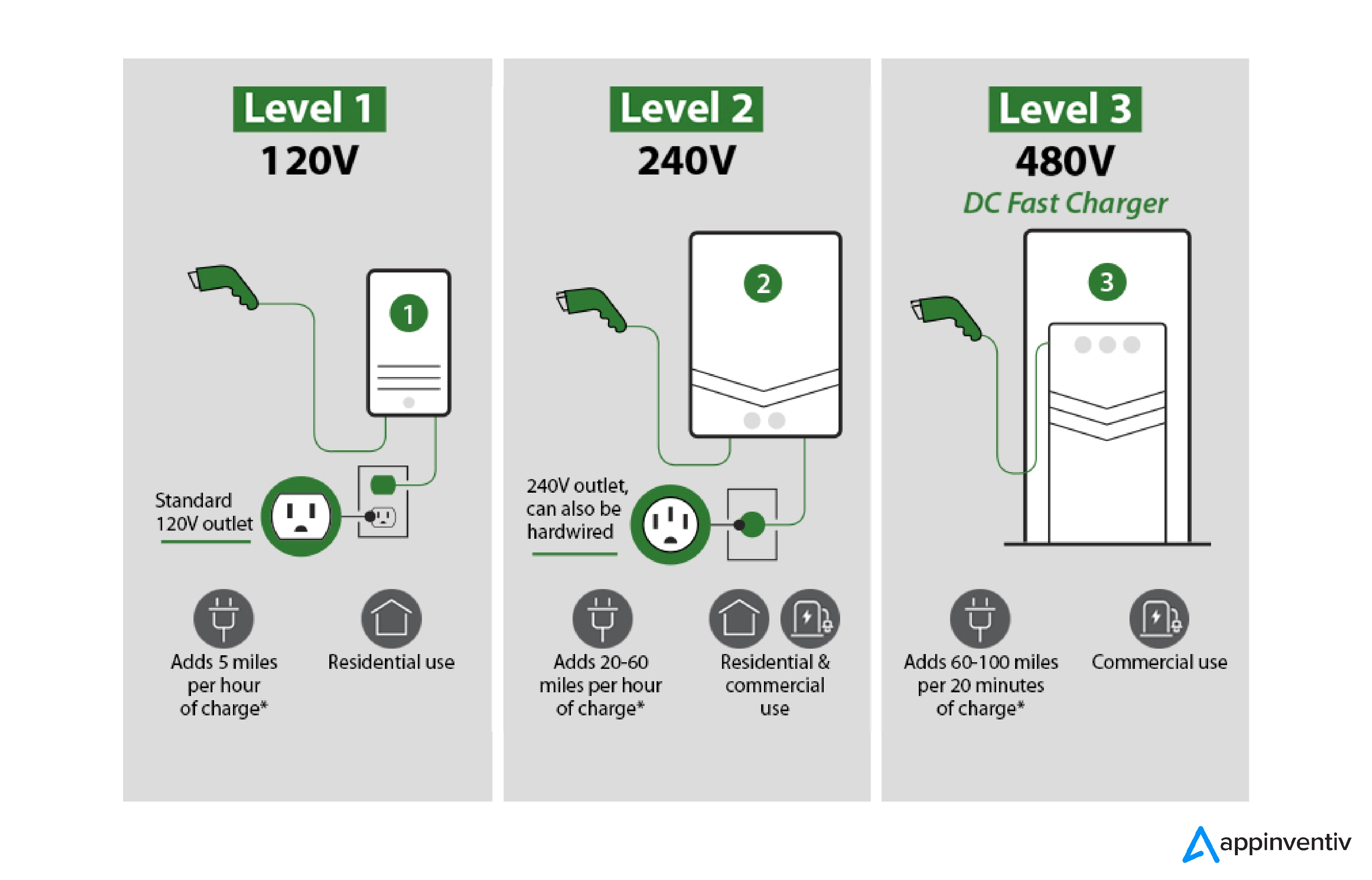 Level 1
120V

1

Standard 120V outlet

Adds 5 miles per hour of charge*

Residential use

Level 2
240V

2

240V outlet, can also be hardwired

Adds 20-60 miles per hour of charge*

Residential & commercial use

Level 3
480V
DC Fast Charger

3

Adds 60-100 miles per 20 minutes of charge*

Commercial use

appinventiv