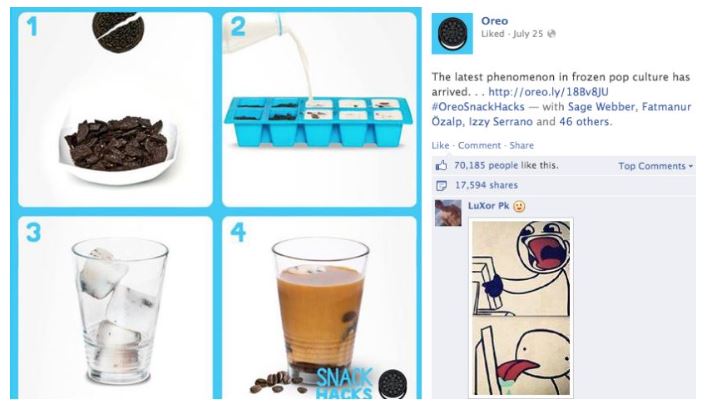 1

2

3

4

SNACK HACKS

Oreo
Liked · July 25

The latest phenomenon in frozen pop culture has arrived. . . http://oreo.ly/18Bv8JU #OreoSnackHacks — with Sage Webber, Fatmanur Özalp, Izzy Serrano and 46 others.

Like · Comment · Share

70,185 people like this.

Top Comments

17,594 shares

LuXor Pk