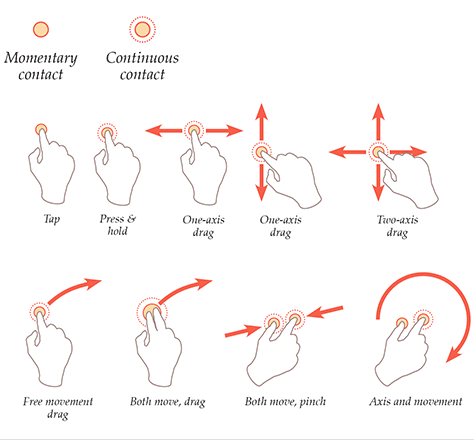 Momentary contact

Continuous contact

Tap

Press & hold

One-axis drag

One-axis drag

Two-axis drag

Free movement drag

Both move, drag

Both move, pinch

Axis and movement