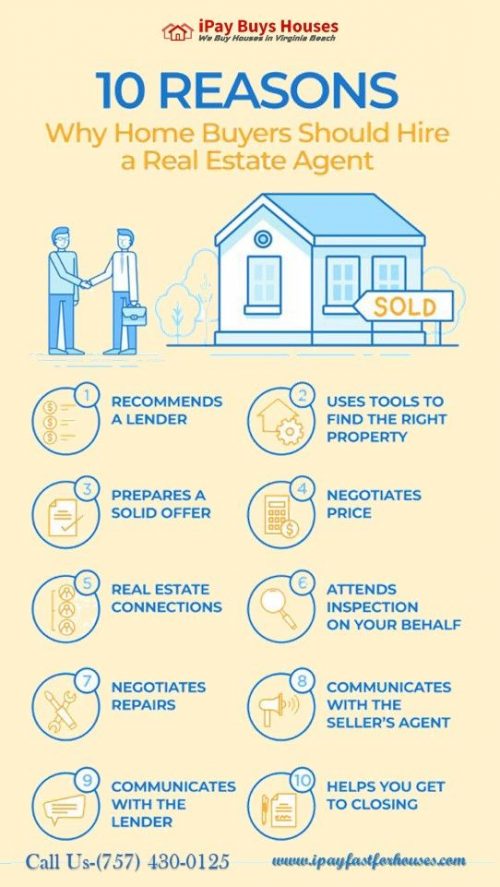 iPay Buys Houses
We Buy Houses in Virginia Beach

10 REASONS
Why Home Buyers Should Hire a Real Estate Agent

SOLD

1
RECOMMENDS A LENDER

2
USES TOOLS TO FIND THE RIGHT PROPERTY

3
PREPARES A SOLID OFFER

4
NEGOTIATES PRICE

5
REAL ESTATE CONNECTIONS

6
ATTENDS INSPECTION ON YOUR BEHALF

7
NEGOTIATES REPAIRS

8
COMMUNICATES WITH THE SELLER'S AGENT

9
COMMUNICATES WITH THE LENDER

10
HELPS YOU GET TO CLOSING

Call Us-(757) 430-0125
www.ipayfastforhouses.com